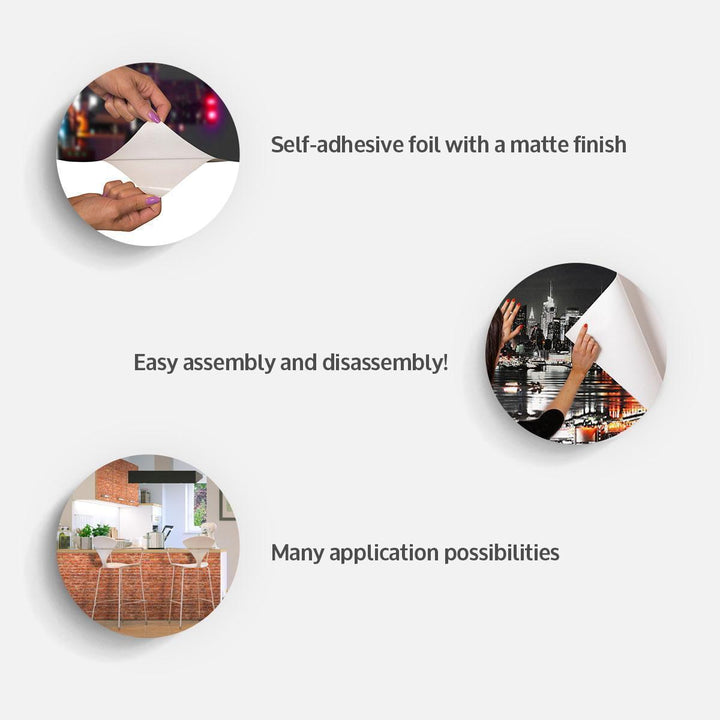 Self-adhesive foil with a matte finish

Easy assembly and disassembly!

Many application possibilities